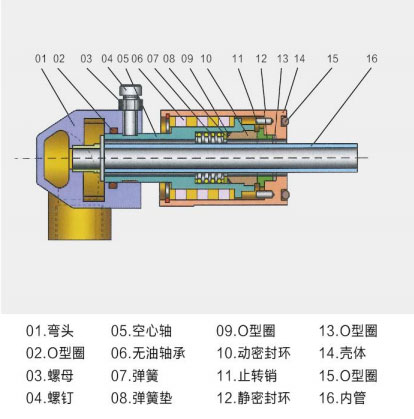 01 02 03 04 05 06 07 08 09 10 11 12 13 14 15 16

01.弯头
02.O型圈
03.螺母
04.螺钉

05.空心轴
06.无油轴承
07.弹簧
08.弹簧垫

09.O型圈
10.动密封环
11.止转销
12.静密封环

13.O型圈
14.壳体
15.O型圈
16.内管